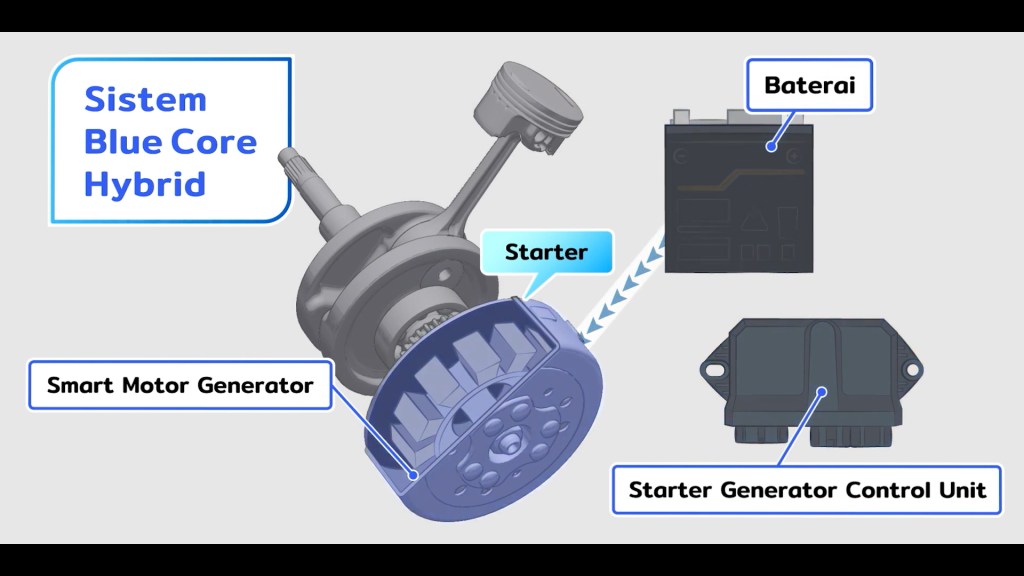 Sistem Blue Core Hybrid

Baterai

Starter

Smart Motor Generator

Starter Generator Control Unit