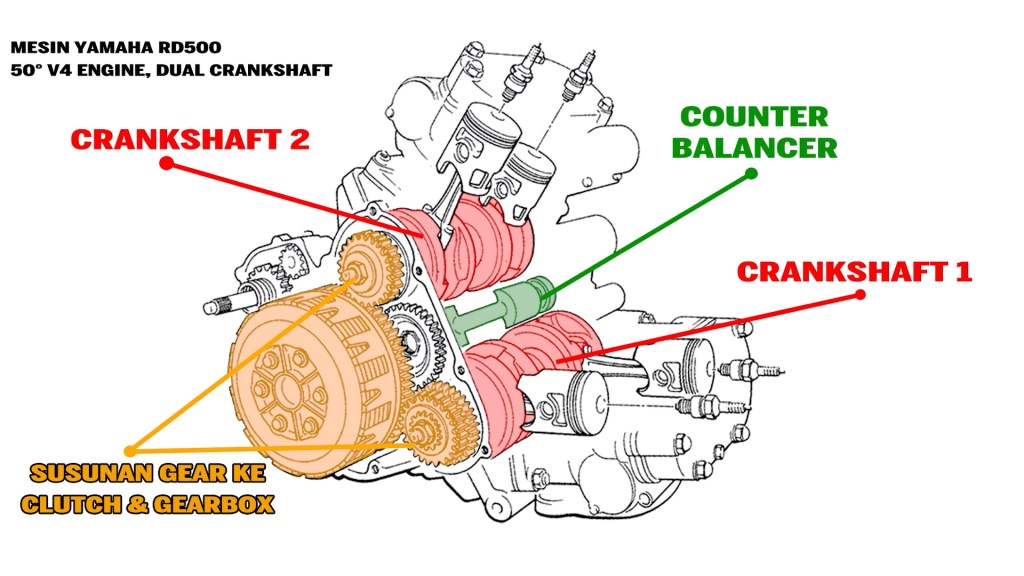 MESIN YAMAHA RD500
50° V4 ENGINE, DUAL CRANKSHAFT

CRANKSHAFT 2

COUNTER BALANCER

CRANKSHAFT 1

SUSUNAN GEAR KE CLUTCH & GEARBOX