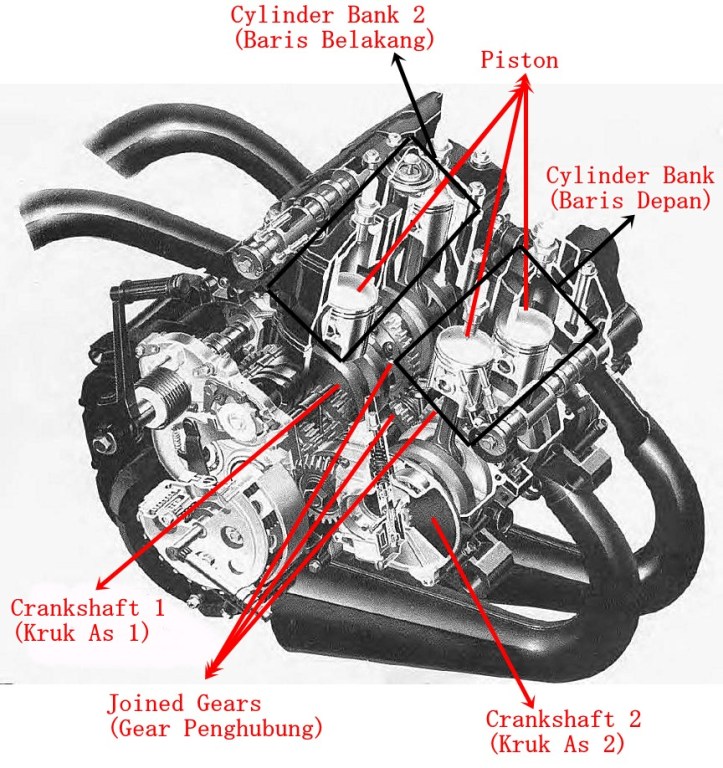 Cylinder Bank 2
(Baris Belakang)

Piston

Cylinder Bank
(Baris Depan)

Crankshaft 1
(Kruk As 1)

Joined Gears
(Gear Penghubung)

Crankshaft 2
(Kruk As 2)