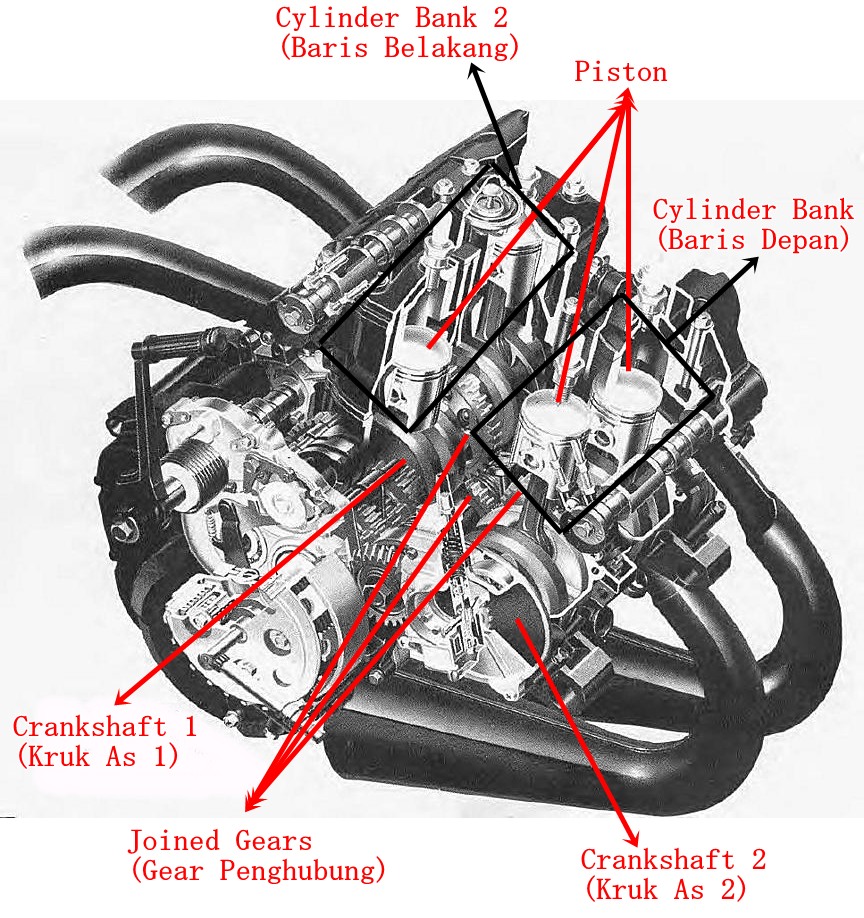 Cylinder Bank 2
(Baris Belakang)

Piston

Cylinder Bank
(Baris Depan)

Crankshaft 1
(Kruk As 1)

Joined Gears
(Gear Penghubung)

Crankshaft 2
(Kruk As 2)